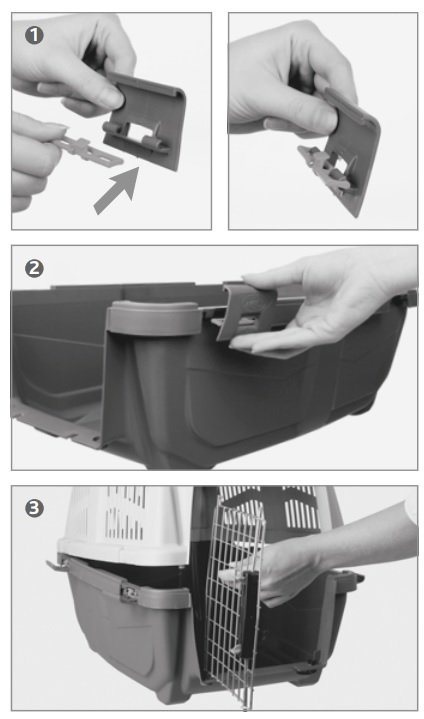 1

2

3