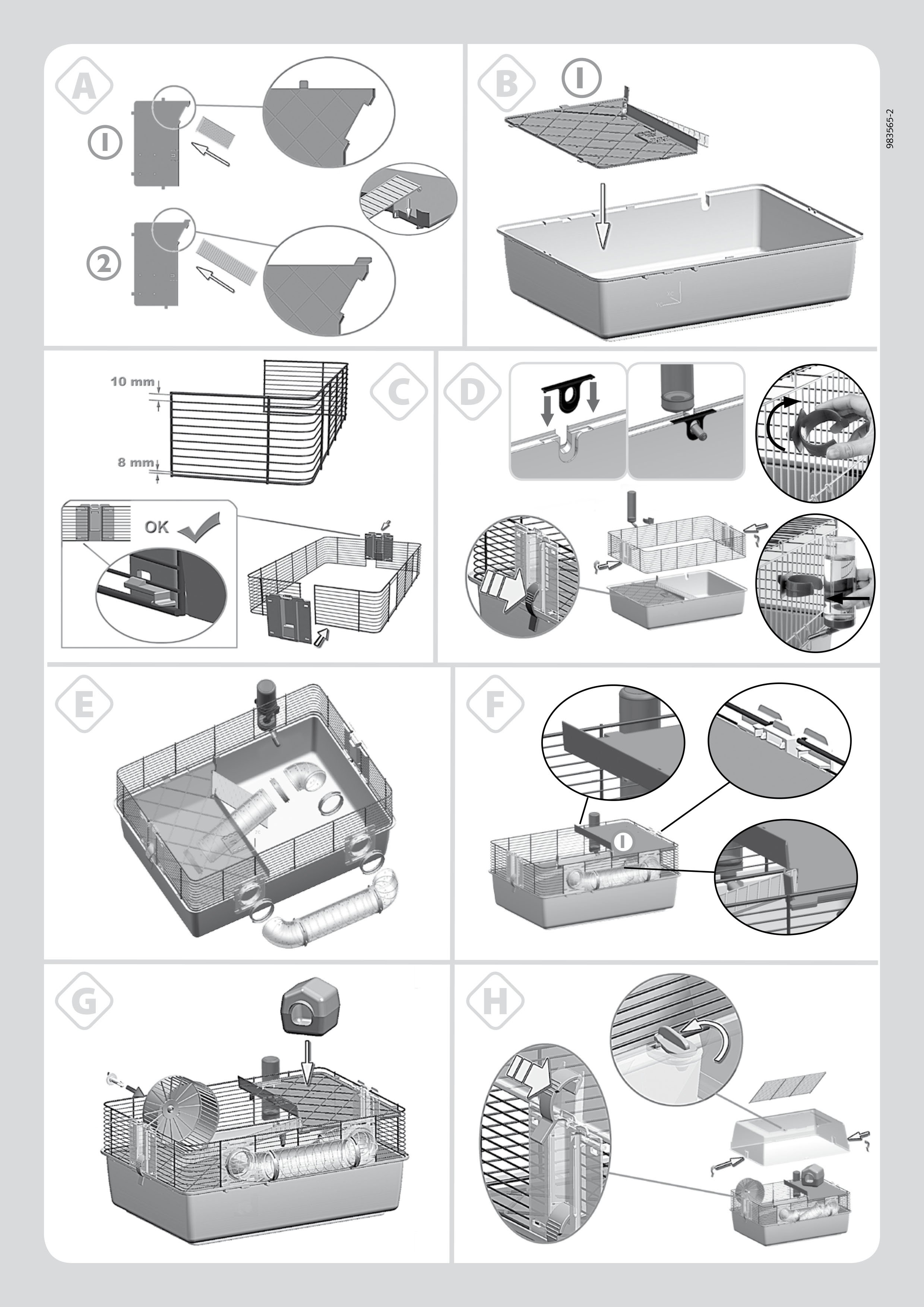 A

1

2

B

1

983565-2

10 mm

8 mm

C

OK

D

E

F

1

G

H