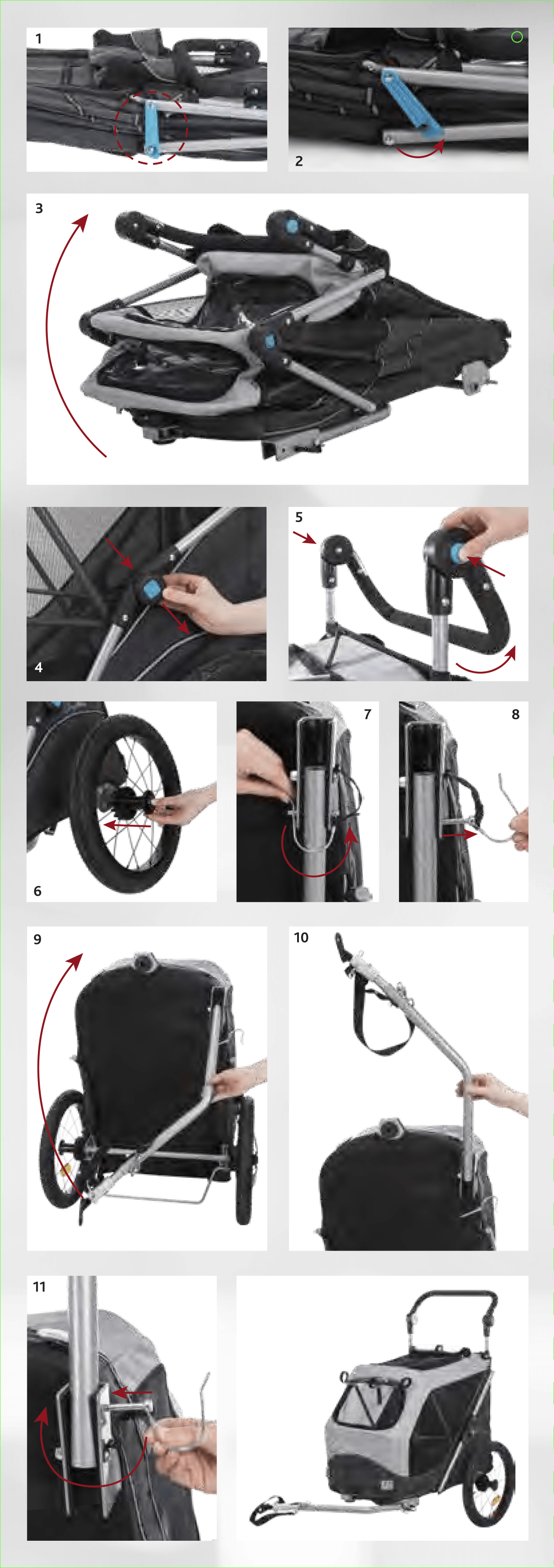 1

2

3

4

5

6

7

8

9

10

11